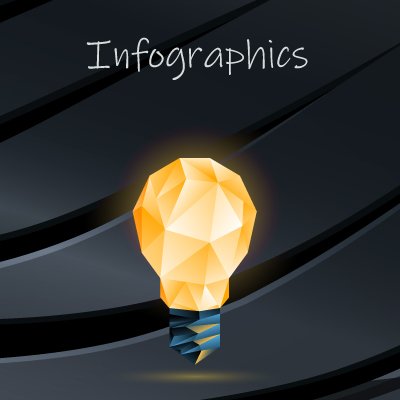 Infographics